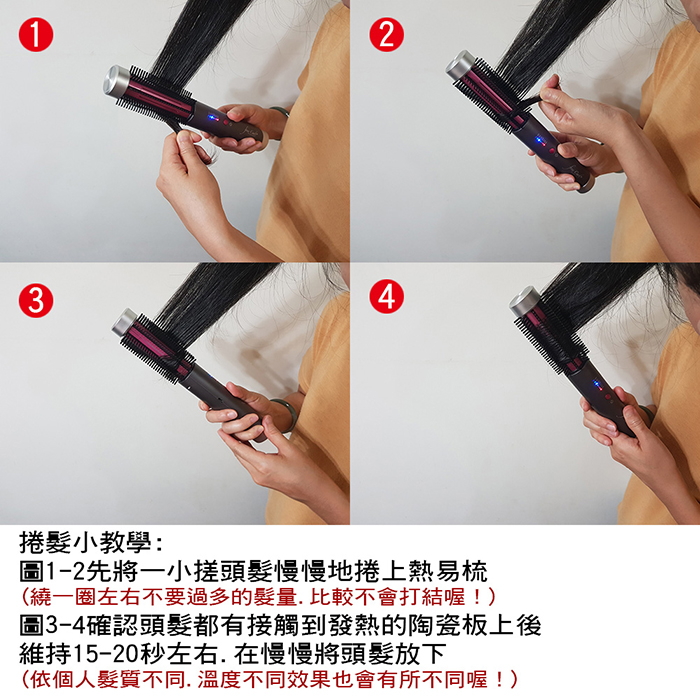 1

2

3

4

捲髮小教學:
圖1-2先將一小搓頭髮慢慢地捲上熱易梳
(繞一圈左右不要過多的髮量.比較不會打結喔!)
圖3-4確認頭髮都有接觸到發熱的陶瓷板上後
維持15-20秒左右.在慢慢將頭髮放下
(依個人髮質不同.溫度不同效果也會有所不同喔!)